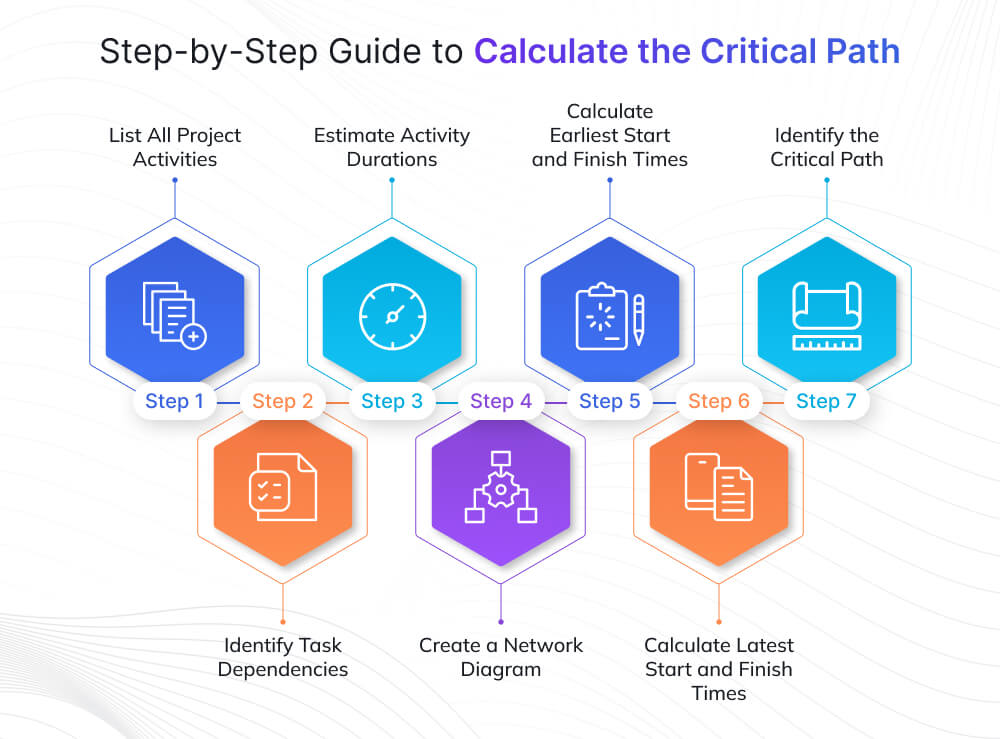 Step-by-Step Guide to Calculate the Critical Path

List All Project Activities

Estimate Activity Durations

Calculate Earliest Start and Finish Times

Identify the Critical Path

Step 1 Step 2 Step 3 Step 4 Step 5 Step 6 Step 7

Identify Task Dependencies

Create a Network Diagram

Calculate Latest Start and Finish Times