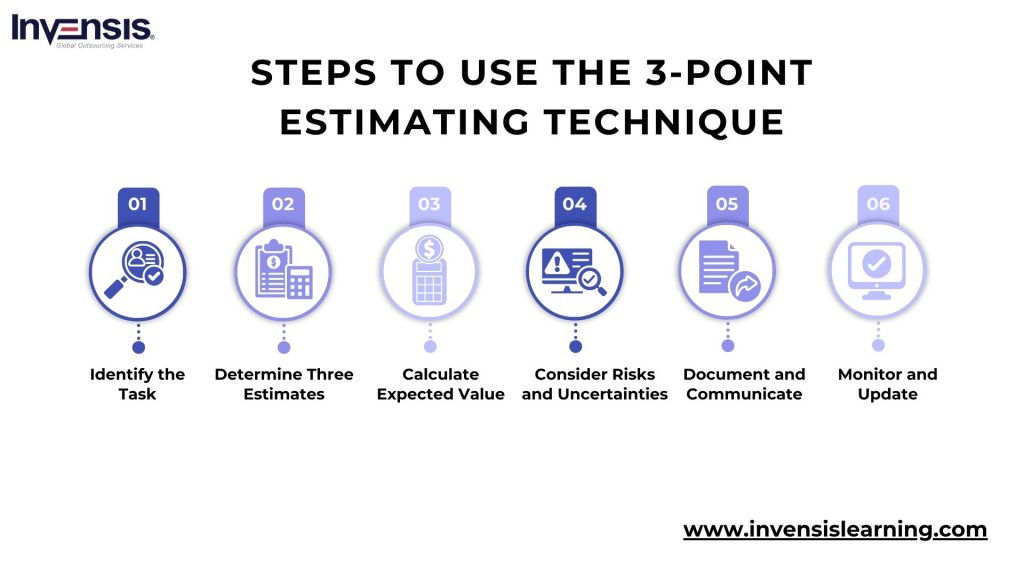 INVENSIS®
Global Outsourcing Services

STEPS TO USE THE 3-POINT ESTIMATING TECHNIQUE

01
Identify the Task

02
Determine Three Estimates

03
Calculate Expected Value

04
Consider Risks and Uncertainties

05
Document and Communicate

06
Monitor and Update

www.invensislearning.com